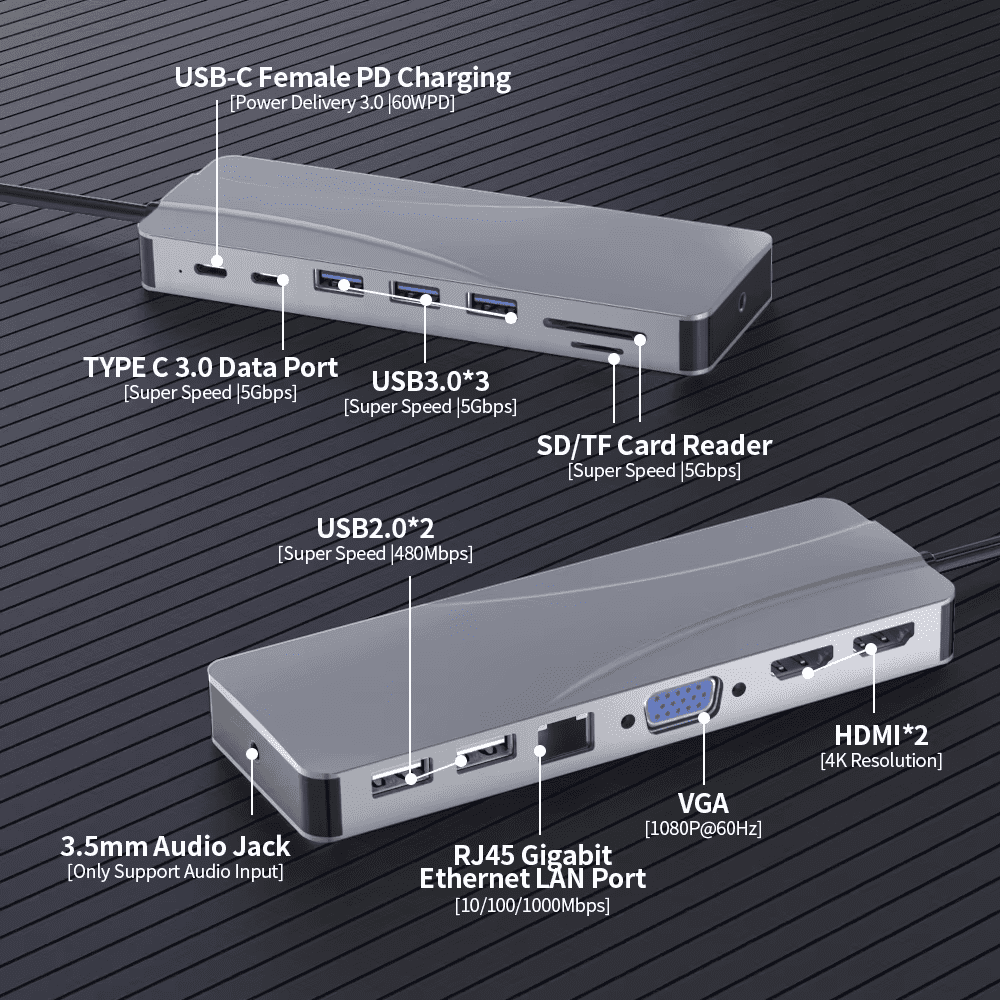 USB-C Female PD Charging
[Power Delivery 3.0 |60WPD]

TYPE C 3.0 Data Port
[Super Speed |5Gbps]

USB3.0*3
[Super Speed |5Gbps]

SD/TF Card Reader
[Super Speed |5Gbps]

USB2.0*2
[Super Speed |480Mbps]

HDMI*2
[4K Resolution]

VGA
[1080P@60Hz]

3.5mm Audio Jack
[Only Support Audio Input]

RJ45 Gigabit Ethernet LAN Port
[10/100/1000Mbps]